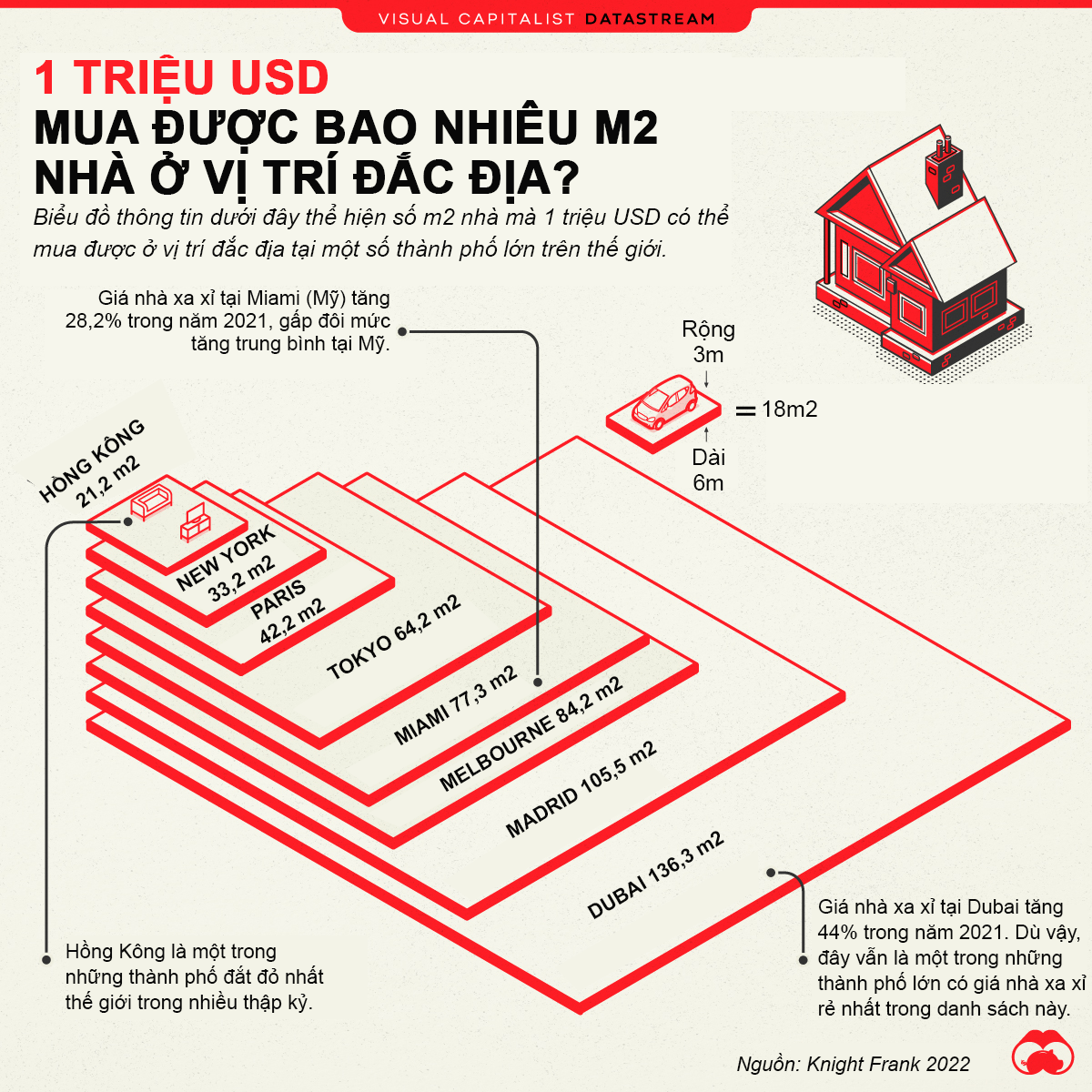 VISUAL CAPITALIST DATASTREAM

1 TRIỆU USD
MUA ĐƯỢC BAO NHIÊU M2 NHÀ Ở VỊ TRÍ ĐẮC ĐỊA?

Biểu đồ thông tin dưới đây thể hiện số m2 nhà mà 1 triệu USD có thể mua được ở vị trí đắc địa tại một số thành phố lớn trên thế giới.

Giá nhà xa xỉ tại Miami (Mỹ) tăng 28,2% trong năm 2021, gấp đôi mức tăng trung bình tại Mỹ.

Rộng 3m

= 18m2

Dài 6m

HỒNG KÔNG 21,2 m2

NEW YORK 33,2 m2

PARIS 42,2 m2

TOKYO 64,2 m2

MIAMI 77,3 m2

MELBOURNE 84,2 m2

MADRID 105,5 m2

DUBAI 136,3 m2

Hồng Kông là một trong những thành phố đắt đỏ nhất thế giới trong nhiều thập kỷ.

Giá nhà xa xỉ tại Dubai tăng 44% trong năm 2021. Dù vậy, đây vẫn là một trong những thành phố lớn có giá nhà xa xỉ rẻ nhất trong danh sách này.

Nguồn: Knight Frank 2022