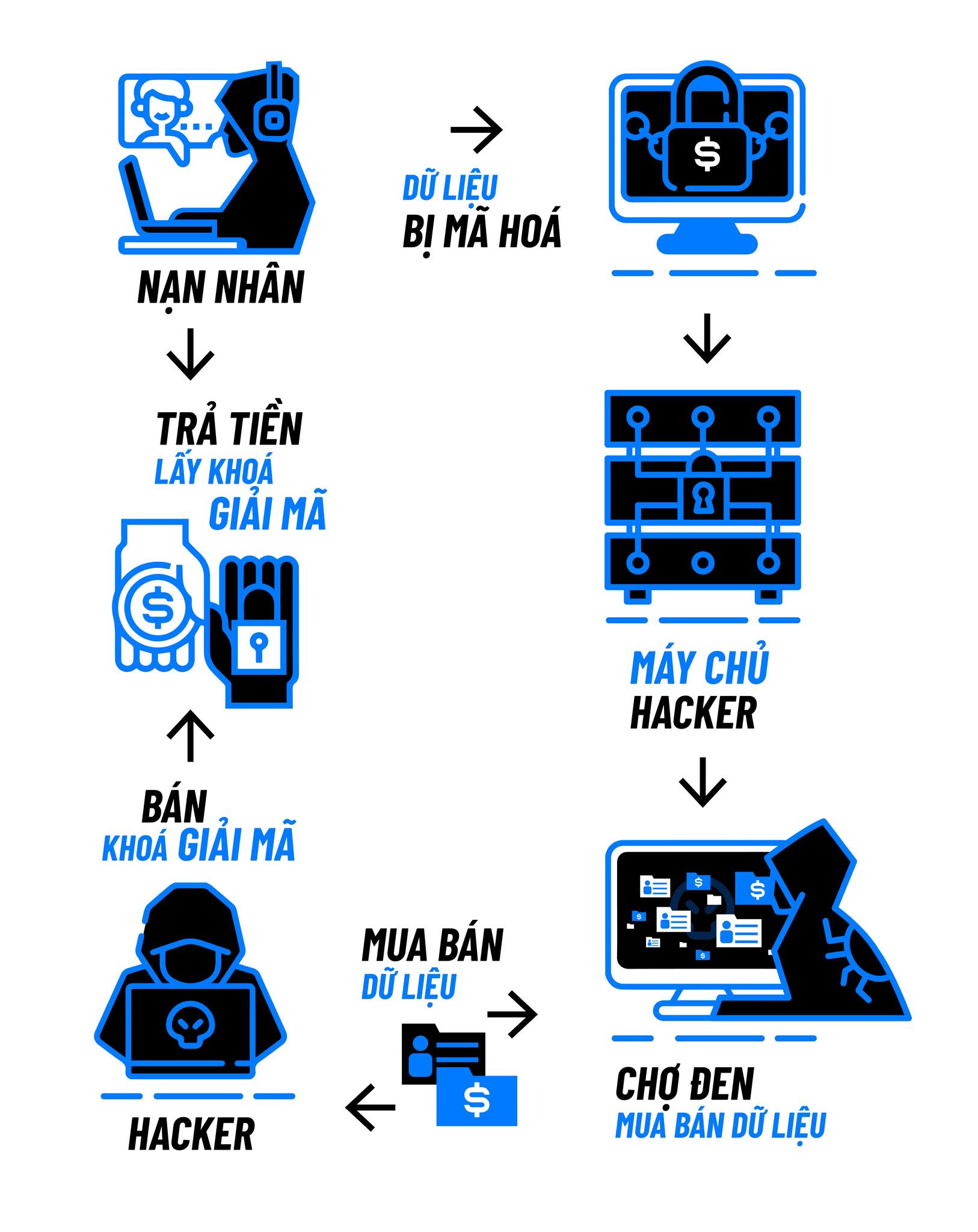 NẠN NHÂN

DỮ LIỆU
BỊ MÃ HOÁ

MÁY CHỦ
HACKER

CHỢ ĐEN
MUA BÁN DỮ LIỆU

MUA BÁN
DỮ LIỆU

HACKER

BÁN
KHOÁ GIẢI MÃ

TRẢ TIỀN
LẤY KHOÁ
GIẢI MÃ